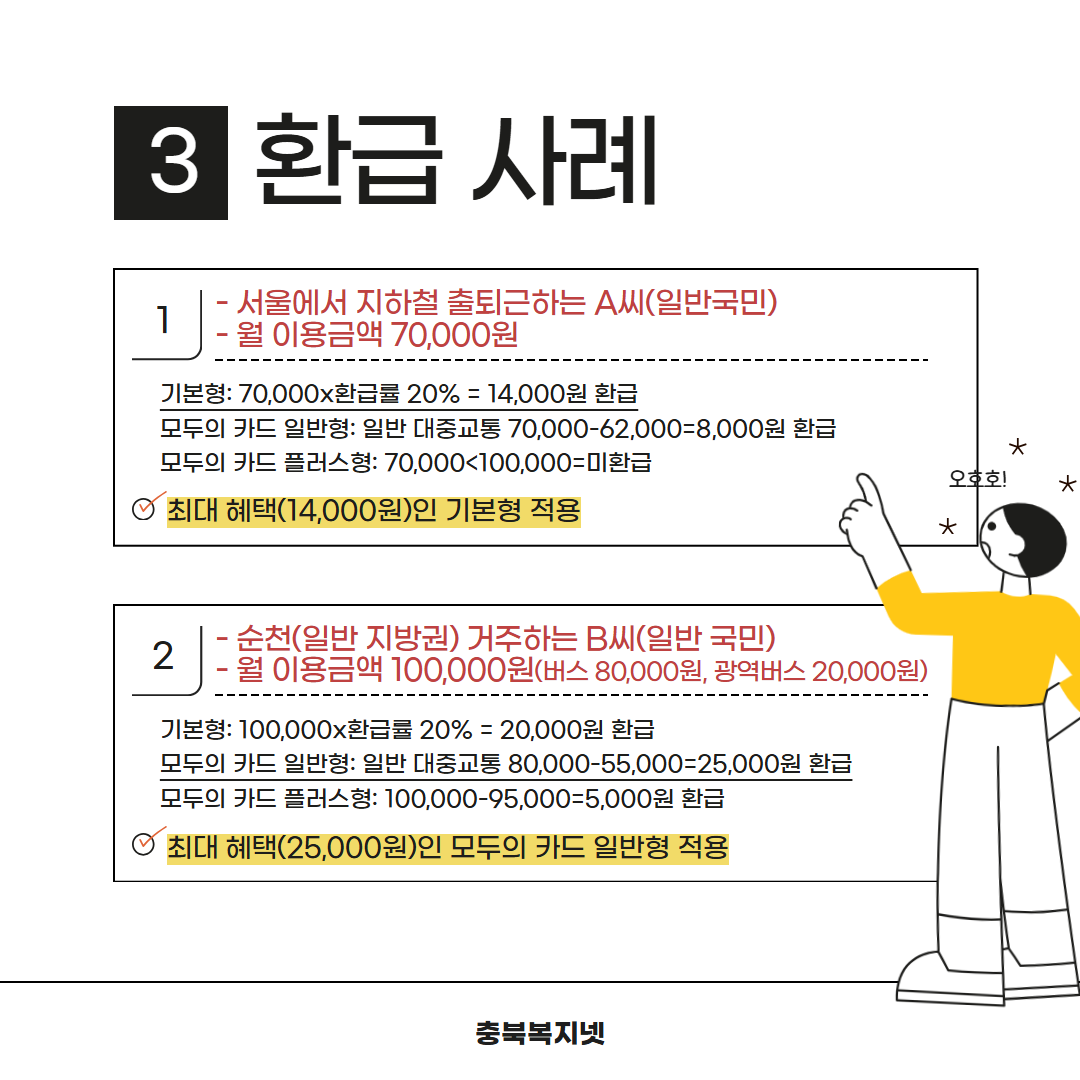 3 환급 사례

1
- 서울에서 지하철 출퇴근하는 A씨(일반국민)
- 월 이용금액 70,000원

기본형: 70,000x환급률 20% = 14,000원 환급
모두의 카드 일반형: 일반 대중교통 70,000-62,000=8,000원 환급
모두의 카드 플러스형: 70,000<100,000=미환급

최대 혜택(14,000원)인 기본형 적용

오호호!

2
- 순천(일반 지방권) 거주하는 B씨(일반 국민)
- 월 이용금액 100,000원(버스 80,000원, 광역버스 20,000원)

기본형: 100,000x환급률 20% = 20,000원 환급
모두의 카드 일반형: 일반 대중교통 80,000-55,000=25,000원 환급
모두의 카드 플러스형: 100,000-95,000=5,000원 환급

최대 혜택(25,000원)인 모두의 카드 일반형 적용

충북복지넷