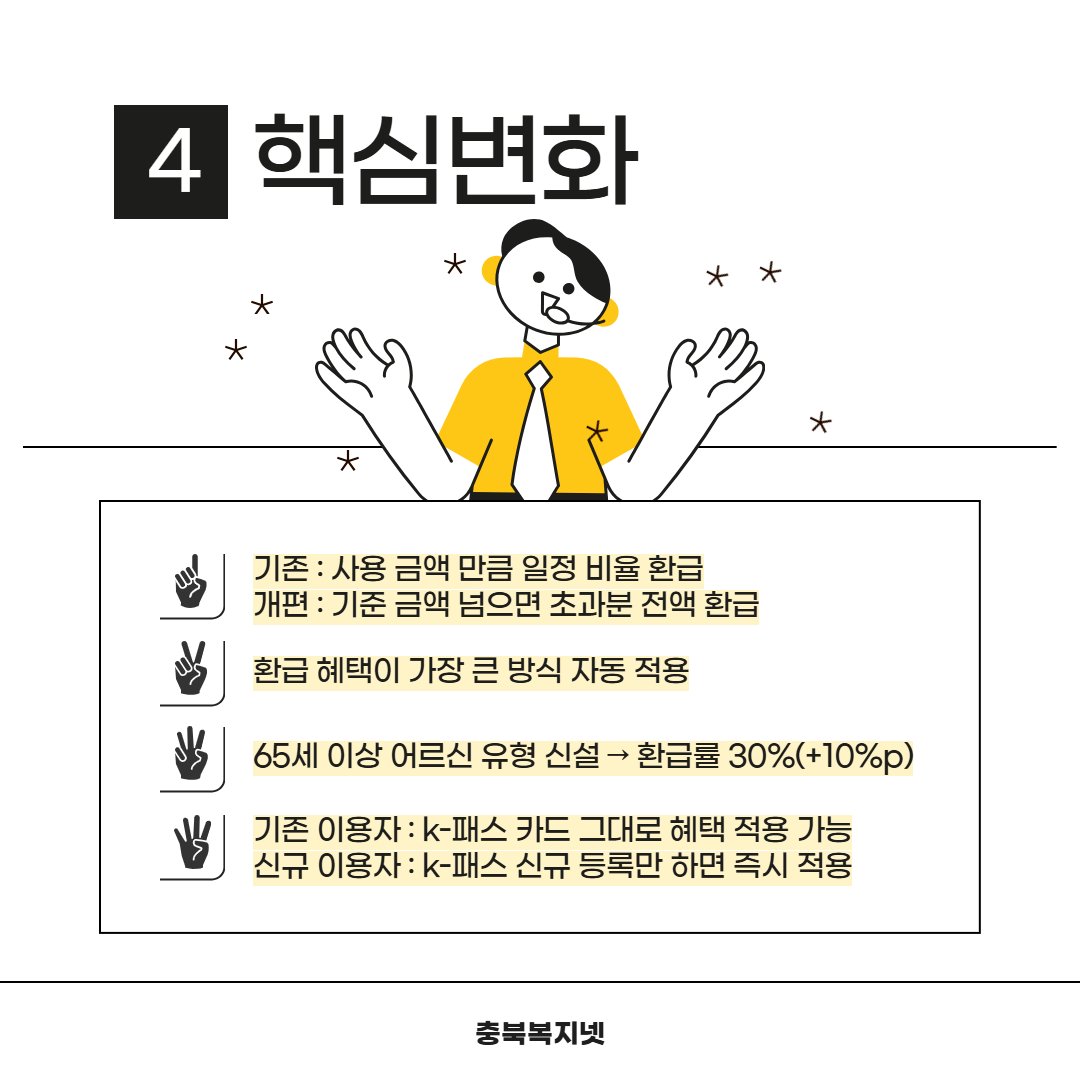 4 핵심변화

기존 : 사용 금액 만큼 일정 비율 환급
개편 : 기준 금액 넘으면 초과분 전액 환급

환급 혜택이 가장 큰 방식 자동 적용

65세 이상 어르신 유형 신설 → 환급률 30%(+10%p)

기존 이용자 : k-패스 카드 그대로 혜택 적용 가능
신규 이용자 : k-패스 신규 등록만 하면 즉시 적용

충북복지넷