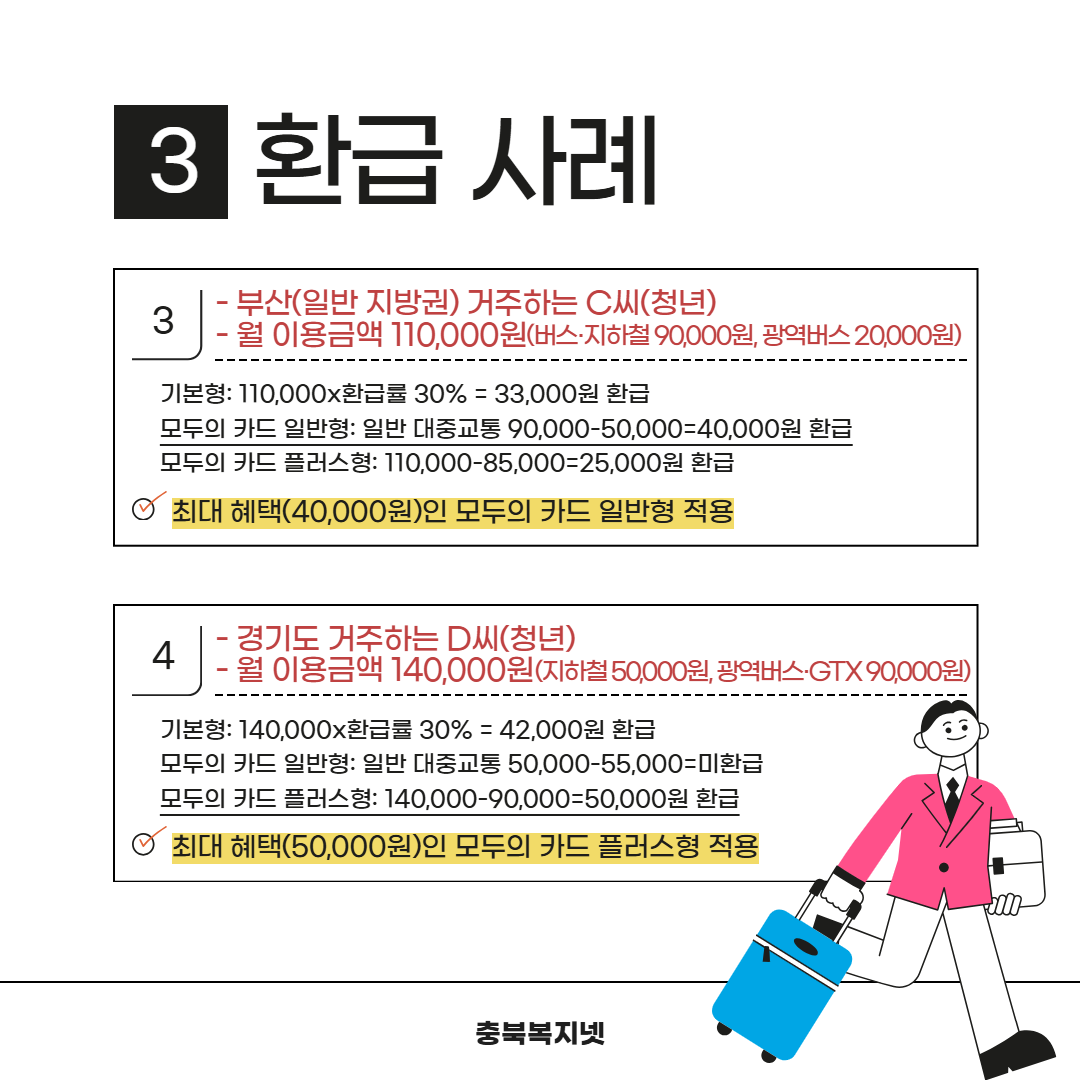 3 환급 사례

3

- 부산(일반 지방권) 거주하는 C씨(청년)
- 월 이용금액 110,000원(버스·지하철 90,000원, 광역버스 20,000원)

기본형: 110,000x환급률 30% = 33,000원 환급
모두의 카드 일반형: 일반 대중교통 90,000-50,000=40,000원 환급
모두의 카드 플러스형: 110,000-85,000=25,000원 환급

최대 혜택(40,000원)인 모두의 카드 일반형 적용

4

- 경기도 거주하는 D씨(청년)
- 월 이용금액 140,000원(지하철 50,000원, 광역버스·GTX 90,000원)

기본형: 140,000x환급률 30% = 42,000원 환급
모두의 카드 일반형: 일반 대중교통 50,000-55,000=미환급
모두의 카드 플러스형: 140,000-90,000=50,000원 환급

최대 혜택(50,000원)인 모두의 카드 플러스형 적용

충북복지넷